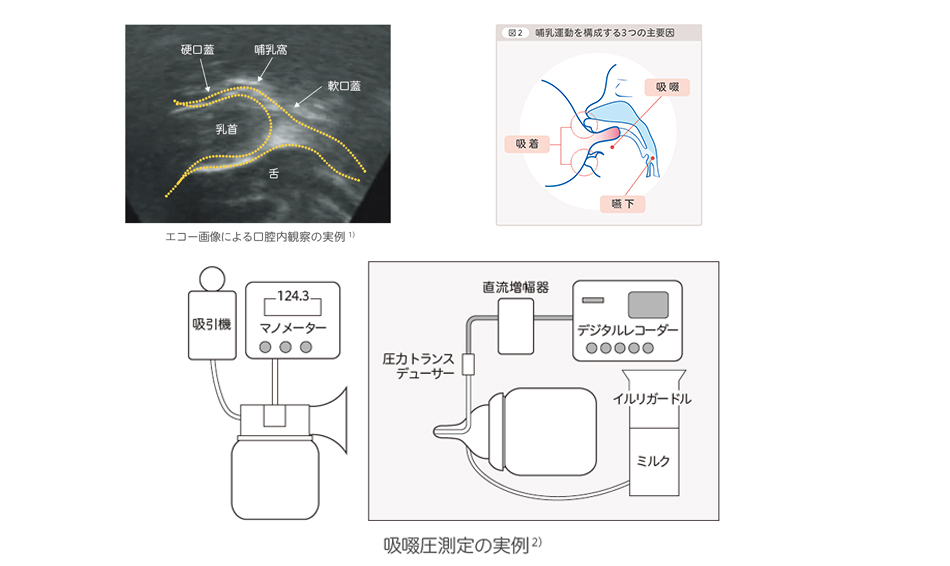 硬口蓋
哺乳窩
軟口蓋
乳首
舌

エコー画像による口腔内観察の実例 $^{1)}$

図2 哺乳運動を構成する3つの主要因
吸啜
吸着
嚥下

吸引機
124.3
マノメーター

直流増幅器
デジタルレコーダー
圧力トランスデューサー
イルリガードル
ミルク

吸啜圧測定の実例 $^{2)}$